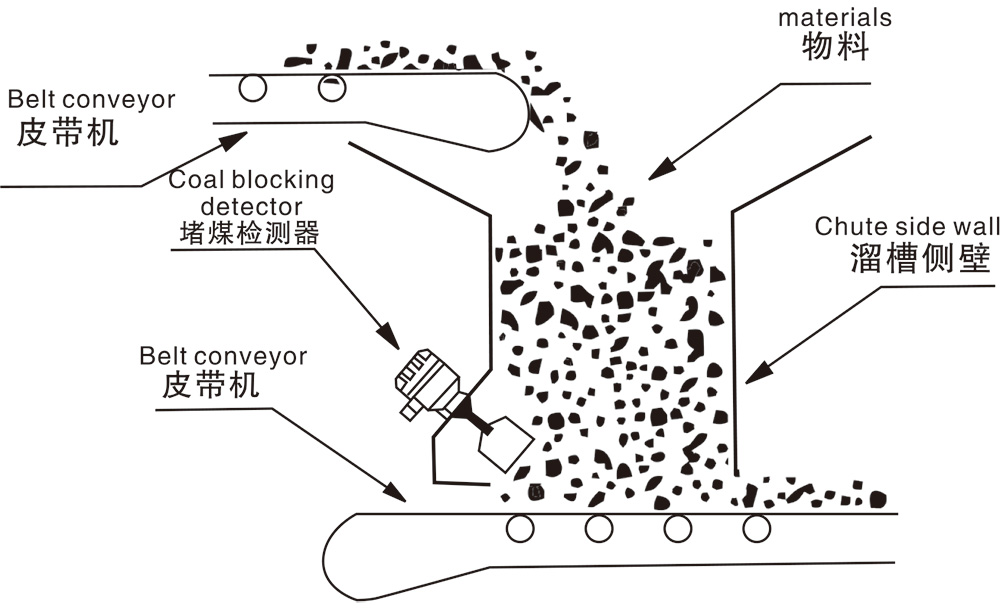 materials
物料

Belt conveyor
皮带机

Coal blocking detector
堵煤检测器

Chute side wall
溜槽侧壁

Belt conveyor
皮带机